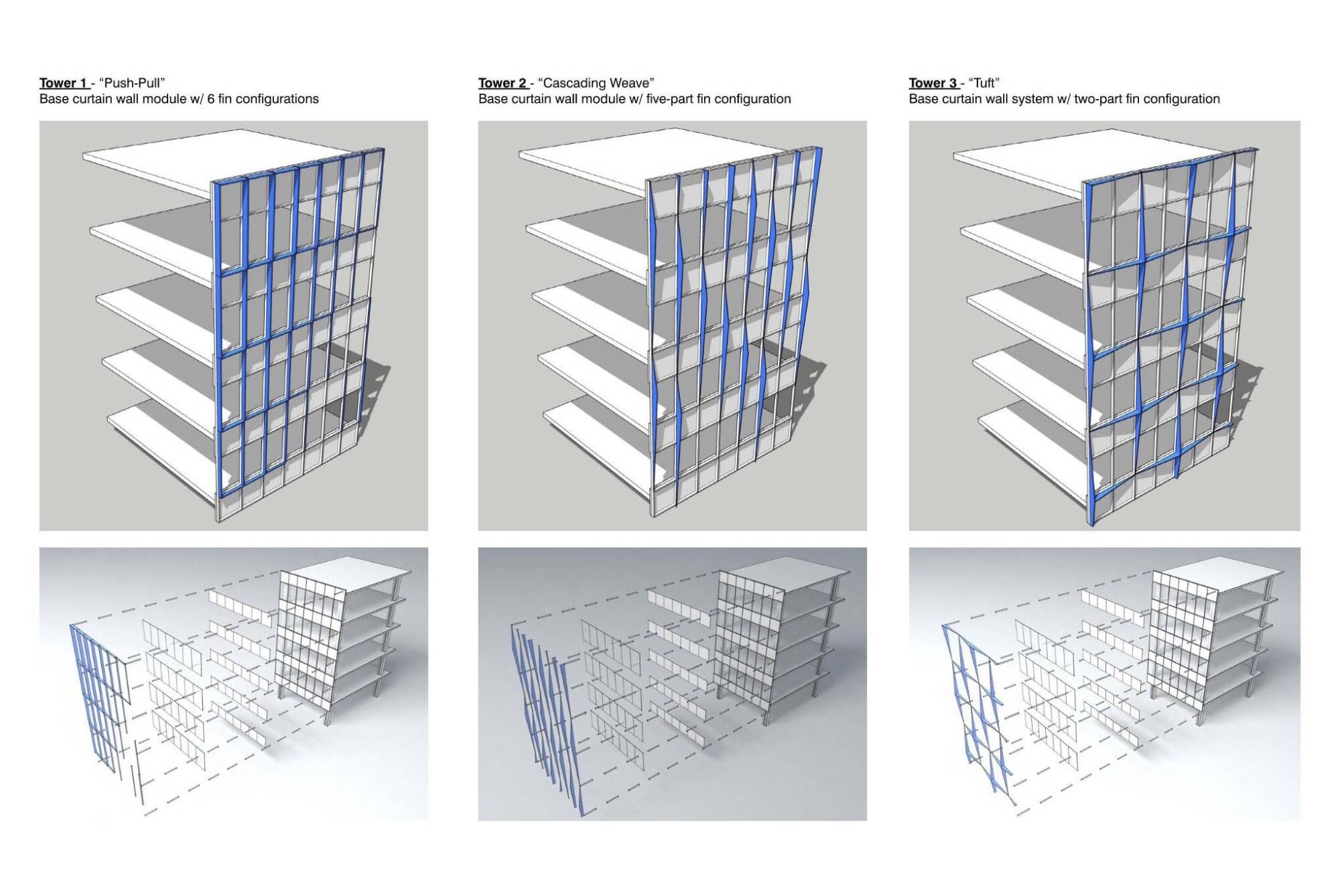 Tower 1 - “Push-Pull”
Base curtain wall module w/ 6 fin configurations

Tower 2 - “Cascading Weave”
Base curtain wall module w/ five-part fin configuration

Tower 3 - “Tuft”
Base curtain wall system w/ two-part fin configuration